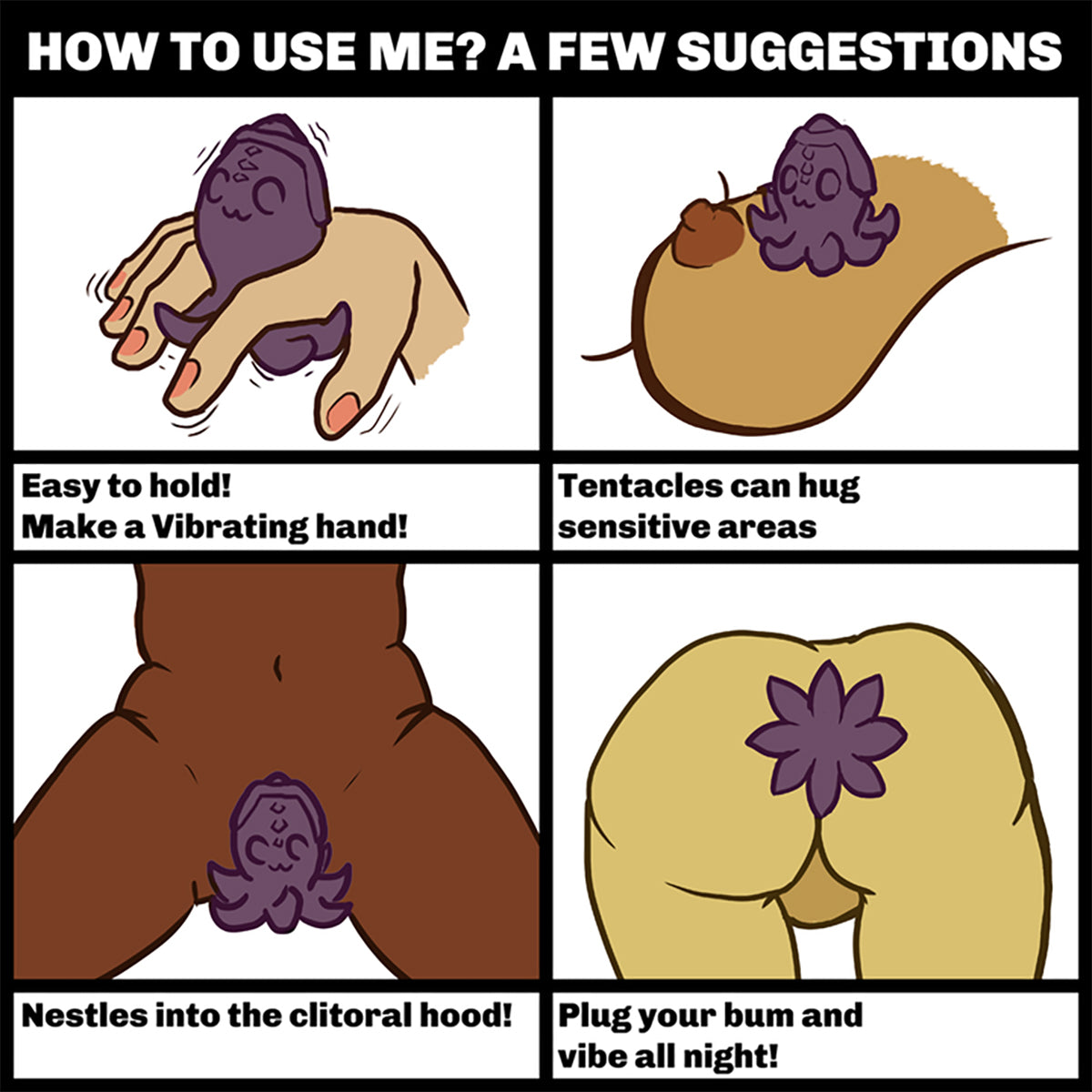 HOW TO USE ME? A FEW SUGGESTIONS

Easy to hold!
Make a Vibrating hand!

Tentacles can hug sensitive areas

Nestles into the clitoral hood!

Plug your bum and vibe all night!